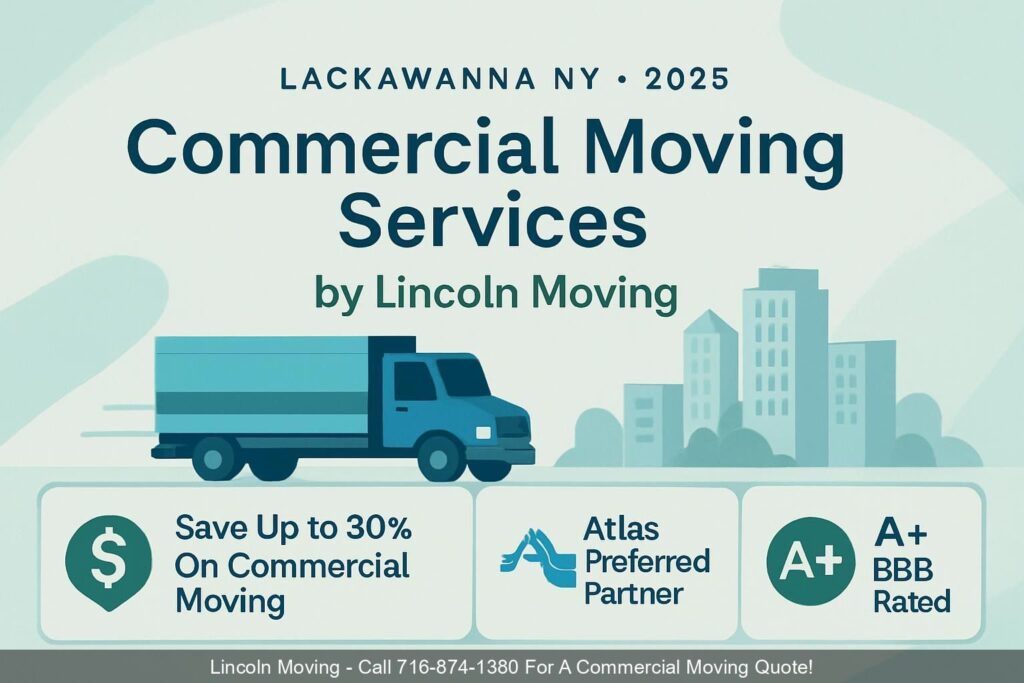 LACKAWANNA NY • 2025

Commercial Moving Services

by Lincoln Moving

$ Save Up to 30% On Commercial Moving

Atlas Preferred Partner

A+ A+ BBB Rated

Lincoln Moving - Call 716-874-1380 For A Commercial Moving Quote!