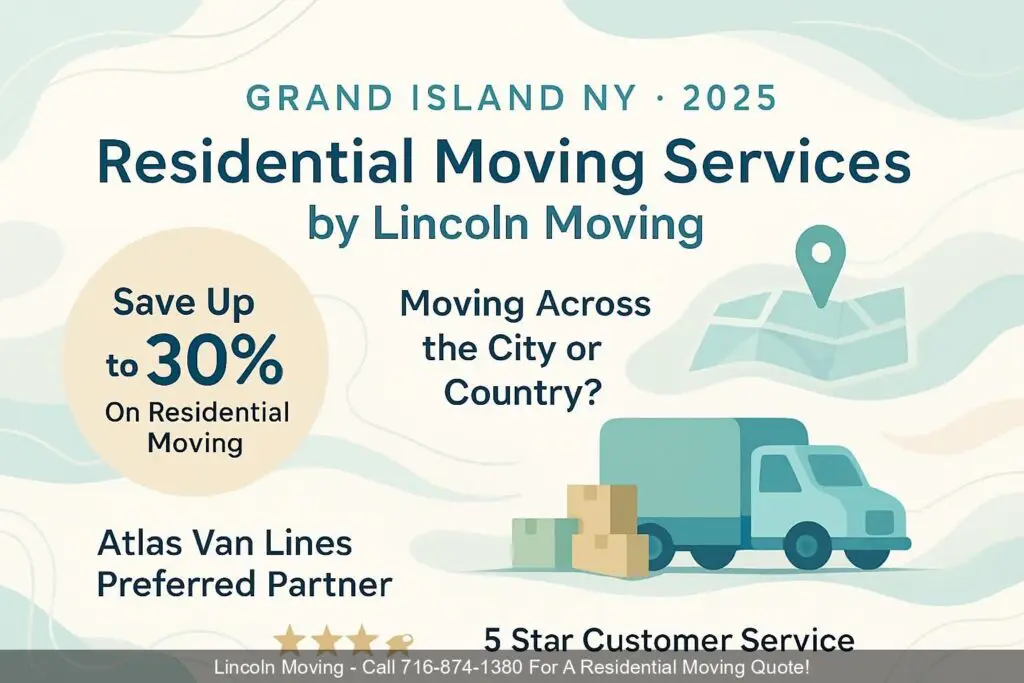 GRAND ISLAND NY · 2025

Residential Moving Services by Lincoln Moving

Save Up to 30% On Residential Moving

Moving Across the City or Country?

Atlas Van Lines Preferred Partner

5 Star Customer Service

Lincoln Moving - Call 716-874-1380 For A Residential Moving Quote!