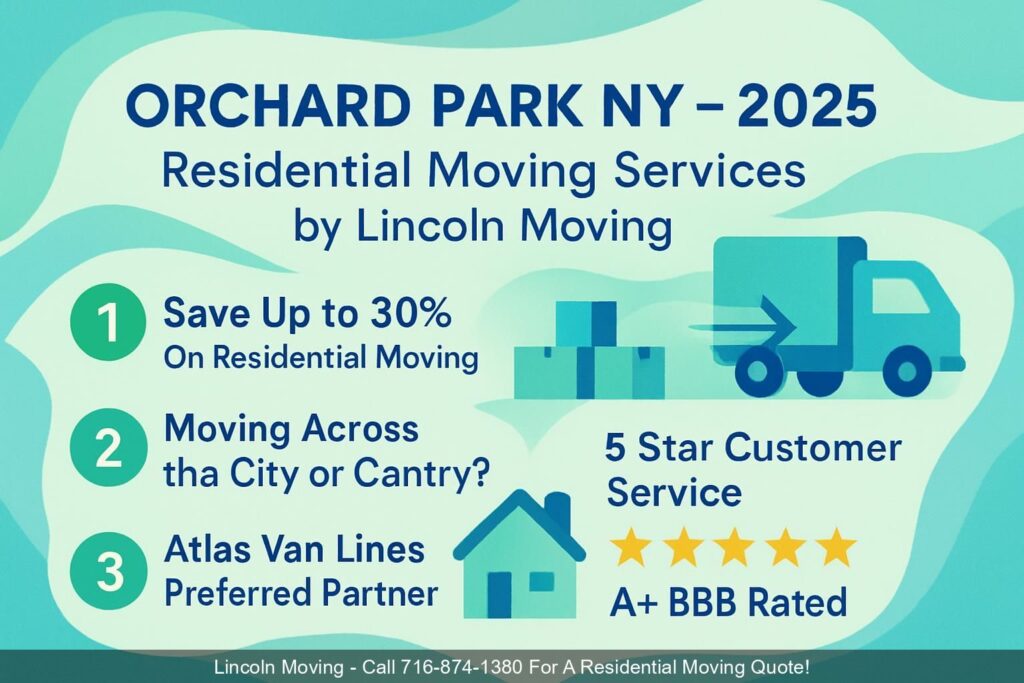 ORCHARD PARK NY – 2025
Residential Moving Services by Lincoln Moving

1 Save Up to 30% On Residential Moving

2 Moving Across tha City or Cantry?

3 Atlas Van Lines Preferred Partner

5 Star Customer Service

A+ BBB Rated

Lincoln Moving - Call 716-874-1380 For A Residential Moving Quote!