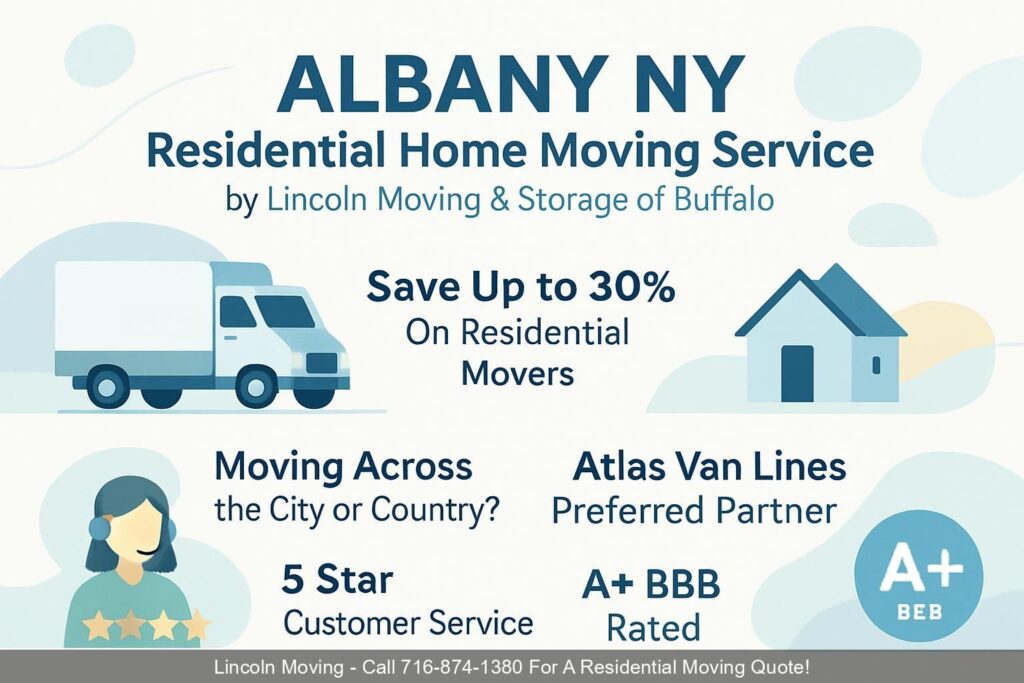 ALBANY NY
Residential Home Moving Service
by Lincoln Moving & Storage of Buffalo

Save Up to 30%
On Residential Movers

Moving Across the City or Country?

Atlas Van Lines Preferred Partner

5 Star Customer Service

A+ BBB Rated

A+
BEB

Lincoln Moving - Call 716-874-1380 For A Residential Moving Quote!