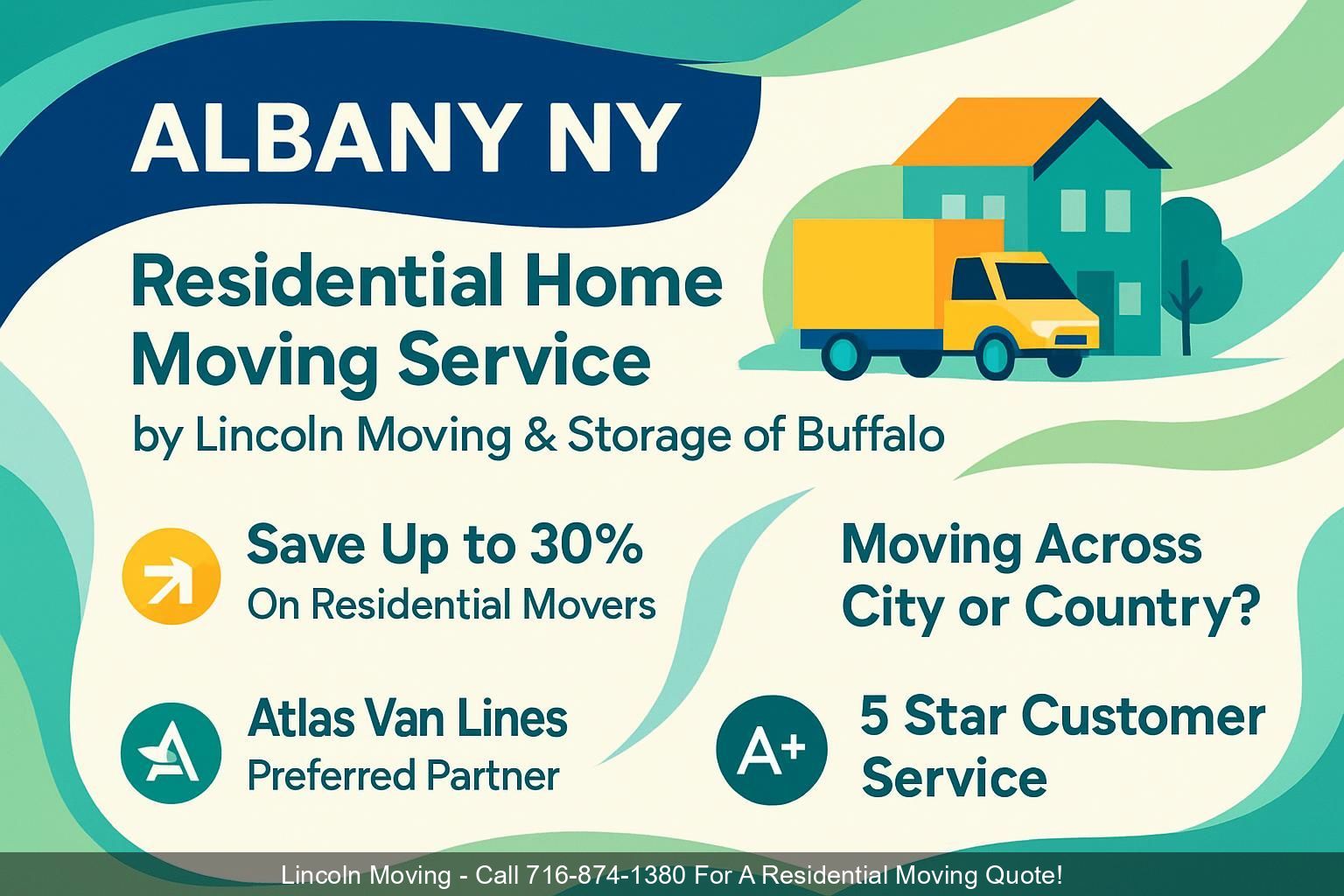 ALBANY NY

Residential Home Moving Service

by Lincoln Moving & Storage of Buffalo

Save Up to 30%
On Residential Movers

Moving Across City or Country?

Atlas Van Lines
Preferred Partner

A+

5 Star Customer Service

Lincoln Moving - Call 716-874-1380 For A Residential Moving Quote!