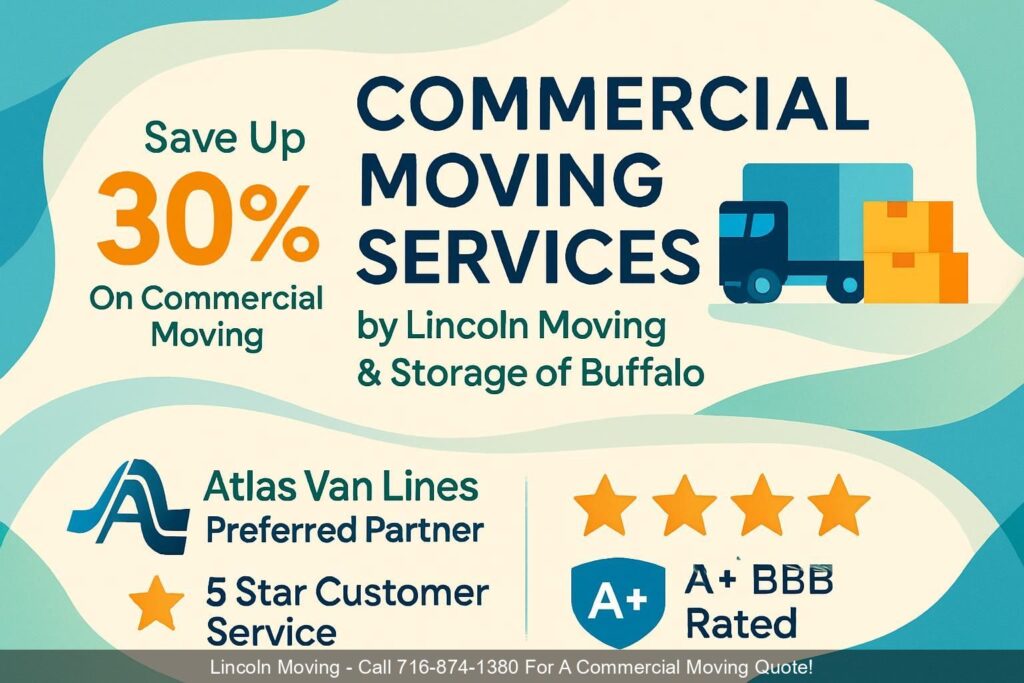 Save Up
30%
On Commercial Moving

COMMERCIAL MOVING SERVICES
by Lincoln Moving & Storage of Buffalo

Atlas Van Lines Preferred Partner

5 Star Customer Service

A+

A+ BBB Rated

Lincoln Moving - Call 716-874-1380 For A Commercial Moving Quote!