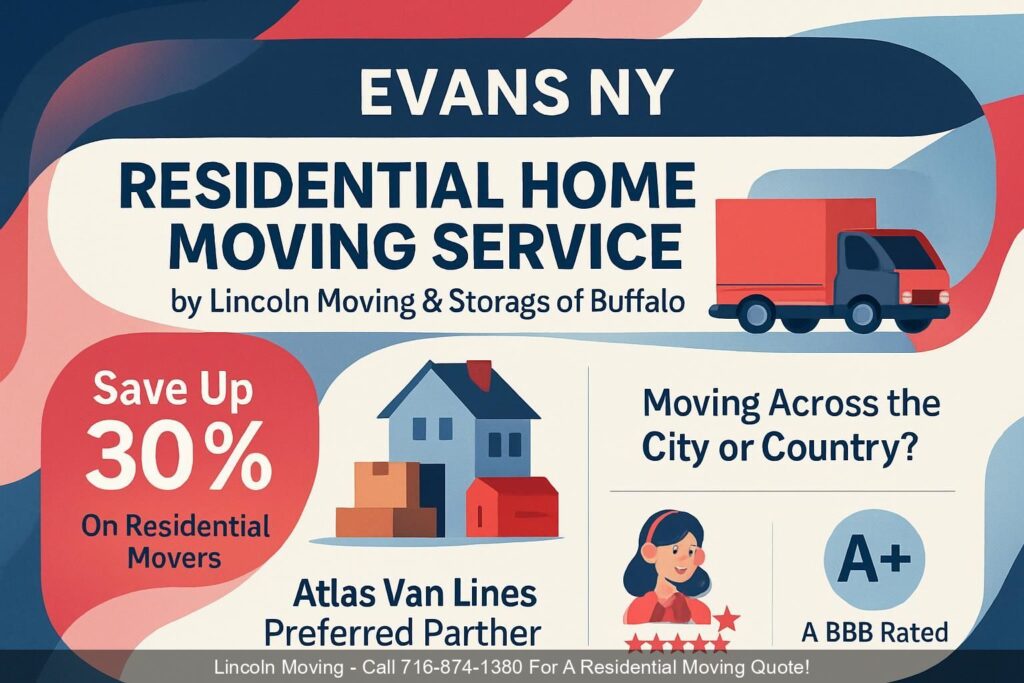 EVANS NY

RESIDENTIAL HOME MOVING SERVICE

by Lincoln Moving & Storags of Buffalo

Save Up 30% On Residential Movers

Atlas Van Lines Preferred Parther

Moving Across the City or Country?

A+

A BBB Rated

Lincoln Moving - Call 716-874-1380 For A Residential Moving Quote!