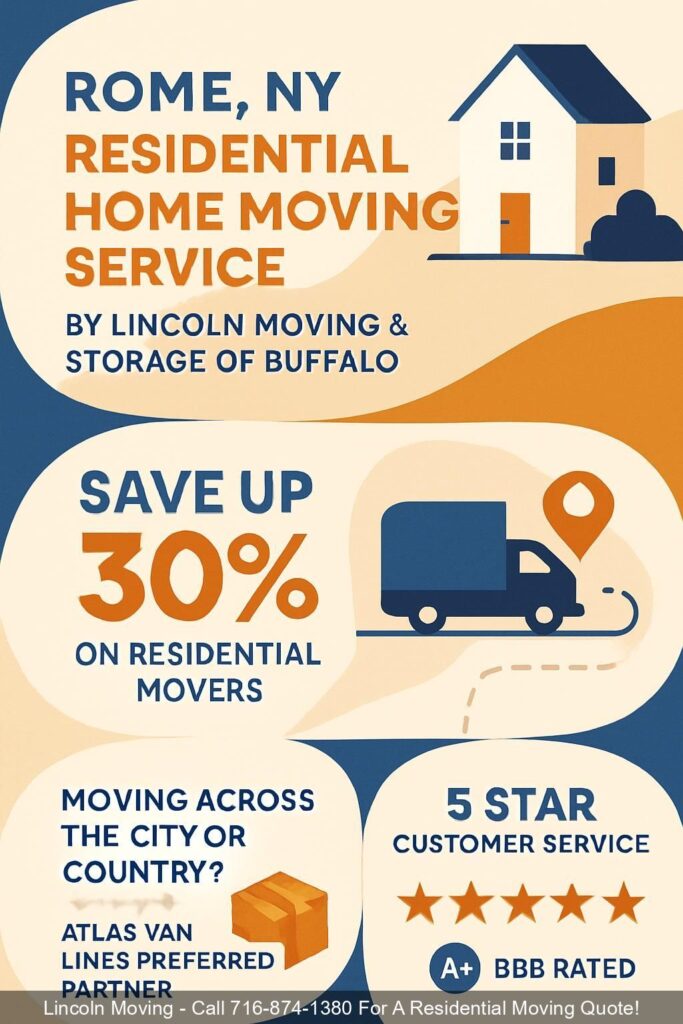 ROME, NY
RESIDENTIAL HOME MOVING SERVICE

BY LINCOLN MOVING & STORAGE OF BUFFALO

SAVE UP
30%
ON RESIDENTIAL MOVERS

MOVING ACROSS THE CITY OR COUNTRY?

ATLAS VAN LINES PREFERRED PARTNER

5 STAR
CUSTOMER SERVICE

A+ BBB RATED

Lincoln Moving - Call 716-874-1380 For A Residential Moving Quote!