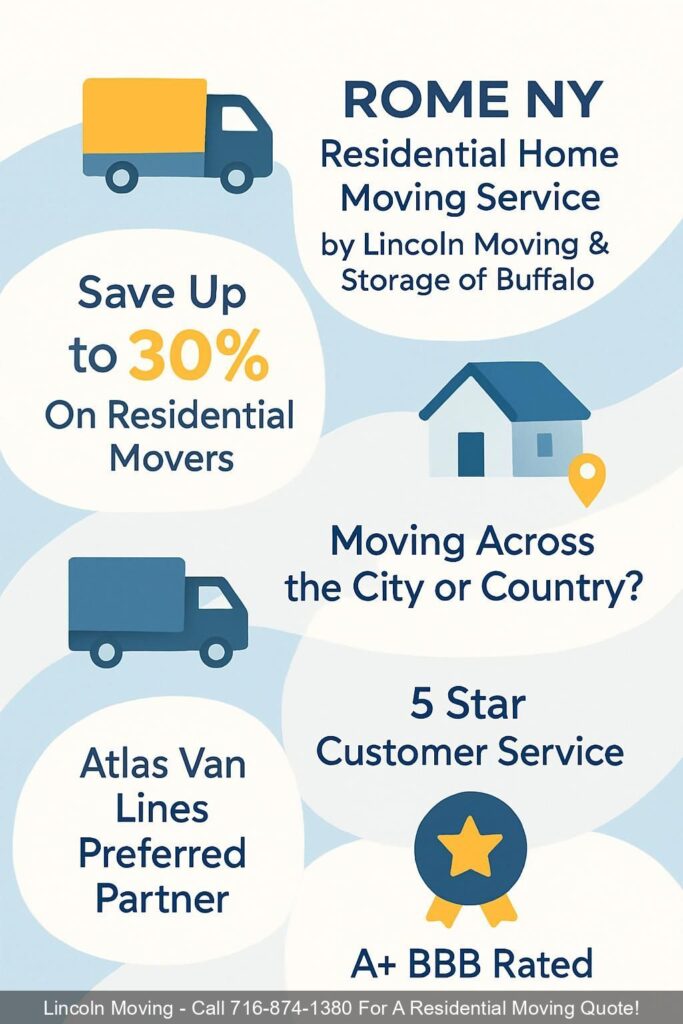 ROME NY
Residential Home Moving Service
by Lincoln Moving & Storage of Buffalo

Save Up to 30% On Residential Movers

Moving Across the City or Country?

5 Star Customer Service

Atlas Van Lines Preferred Partner

A+ BBB Rated

Lincoln Moving - Call 716-874-1380 For A Residential Moving Quote!