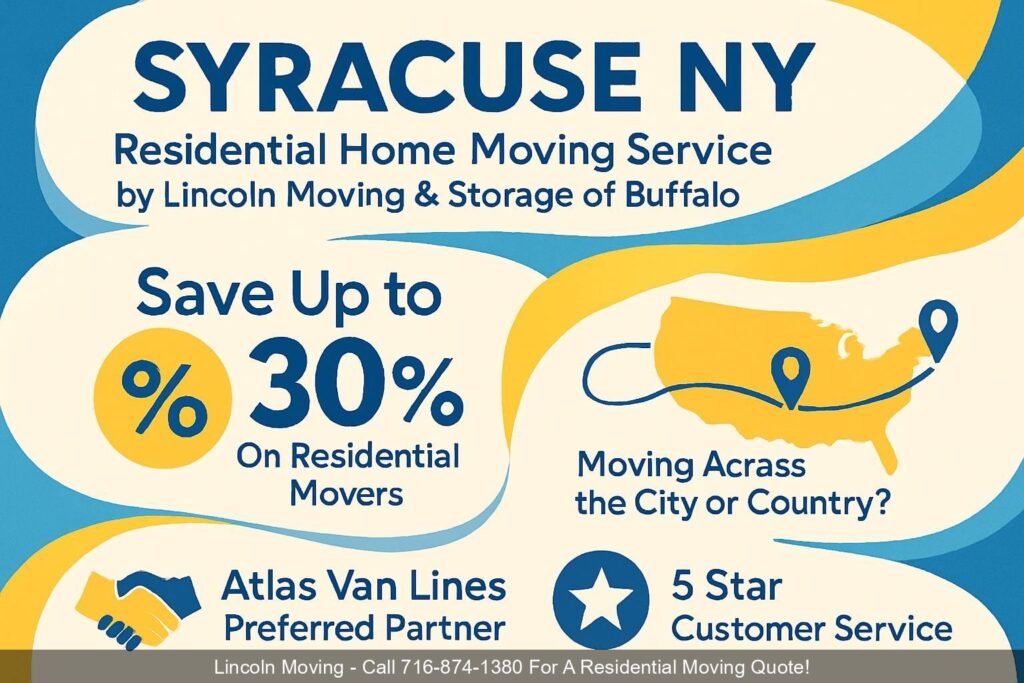 SYRACUSE NY

Residential Home Moving Service
by Lincoln Moving & Storage of Buffalo

Save Up to

% 30%

On Residential Movers

Moving Acrass the City or Country?

Atlas Van Lines Preferred Partner

5 Star Customer Service

Lincoln Moving - Call 716-874-1380 For A Residential Moving Quote!