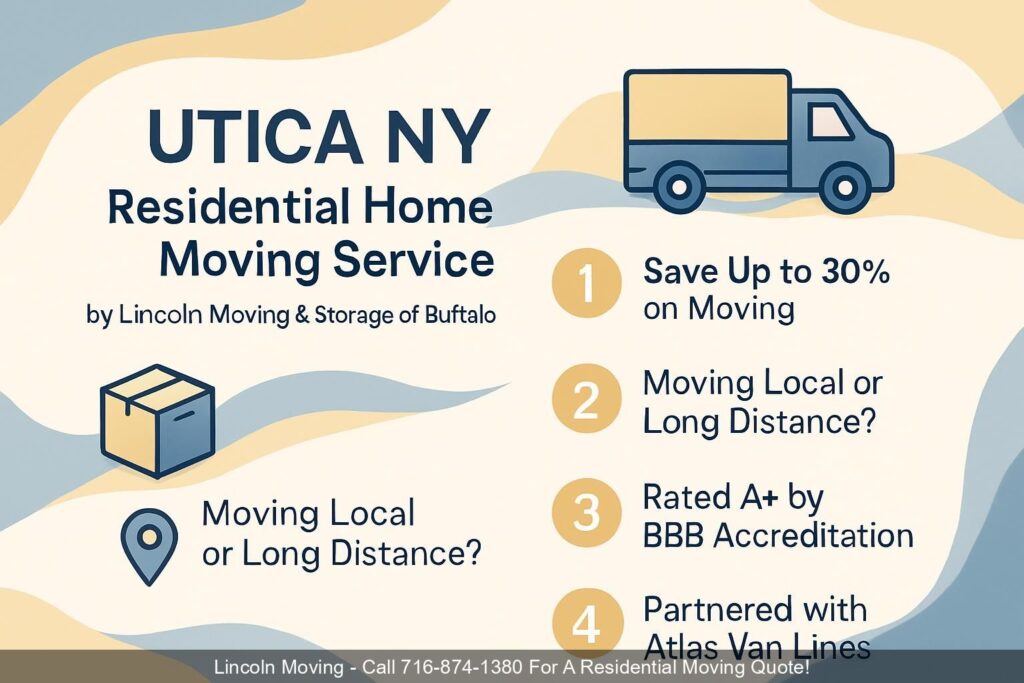 UTICA NY
Residential Home Moving Service
by Lincoln Moving & Storage of Buftalo

Moving Local or Long Distance?

1 Save Up to 30% on Moving

2 Moving Local or Long Distance?

3 Rated A+ by BBB Accreditation

4 Partnered with Atlas Van Lines

Lincoln Moving - Call 716-874-1380 For A Residential Moving Quote!