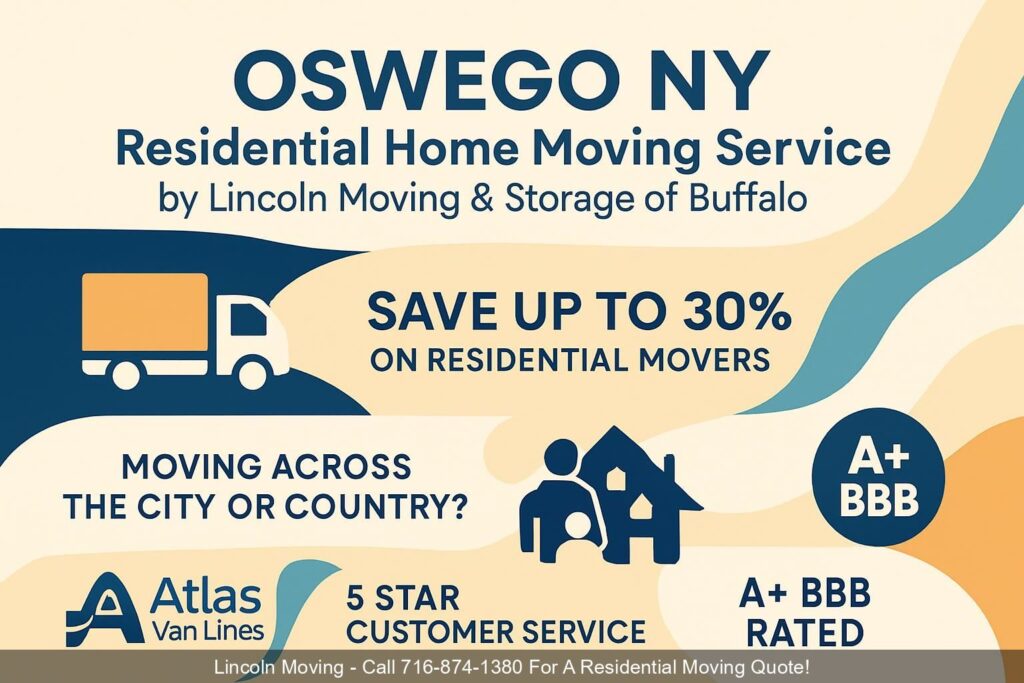 OSWEGO NY
Residential Home Moving Service
by Lincoln Moving & Storage of Buffalo

SAVE UP TO 30%
ON RESIDENTIAL MOVERS

MOVING ACROSS THE CITY OR COUNTRY?

A+ BBB

Atlas Van Lines

5 STAR CUSTOMER SERVICE

A+ BBB RATED

Lincoln Moving - Call 716-874-1380 For A Residential Moving Quote!