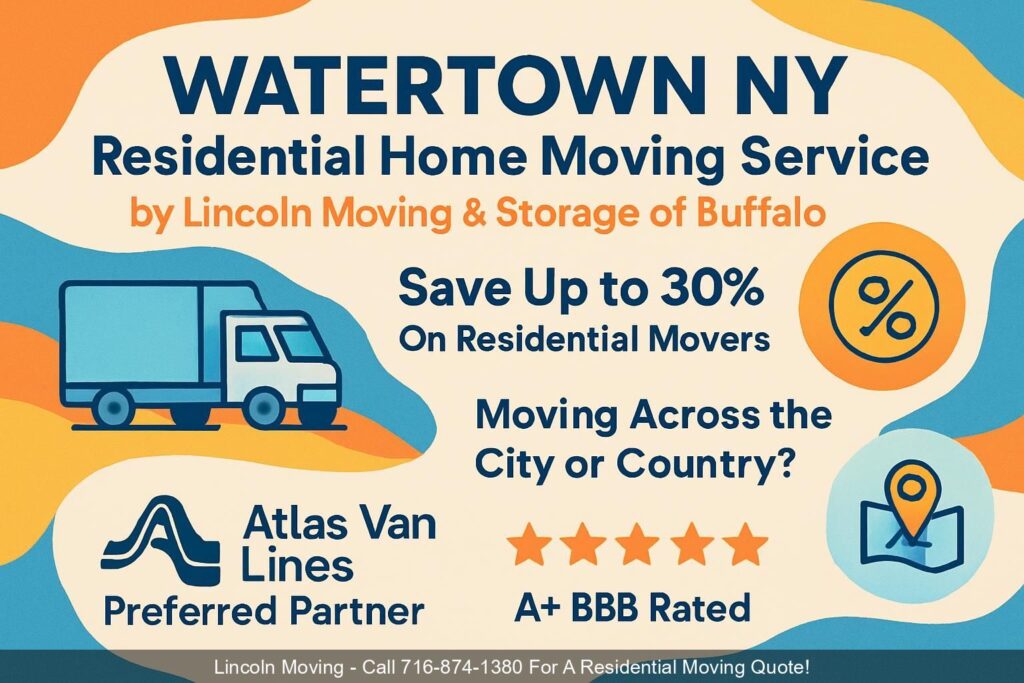 WATERTOWN NY
Residential Home Moving Service
by Lincoln Moving & Storage of Buffalo

Save Up to 30%
On Residential Movers

%

Moving Across the City or Country?

Atlas Van Lines
Preferred Partner

A+ BBB Rated

Lincoln Moving - Call 716-874-1380 For A Residential Moving Quote!